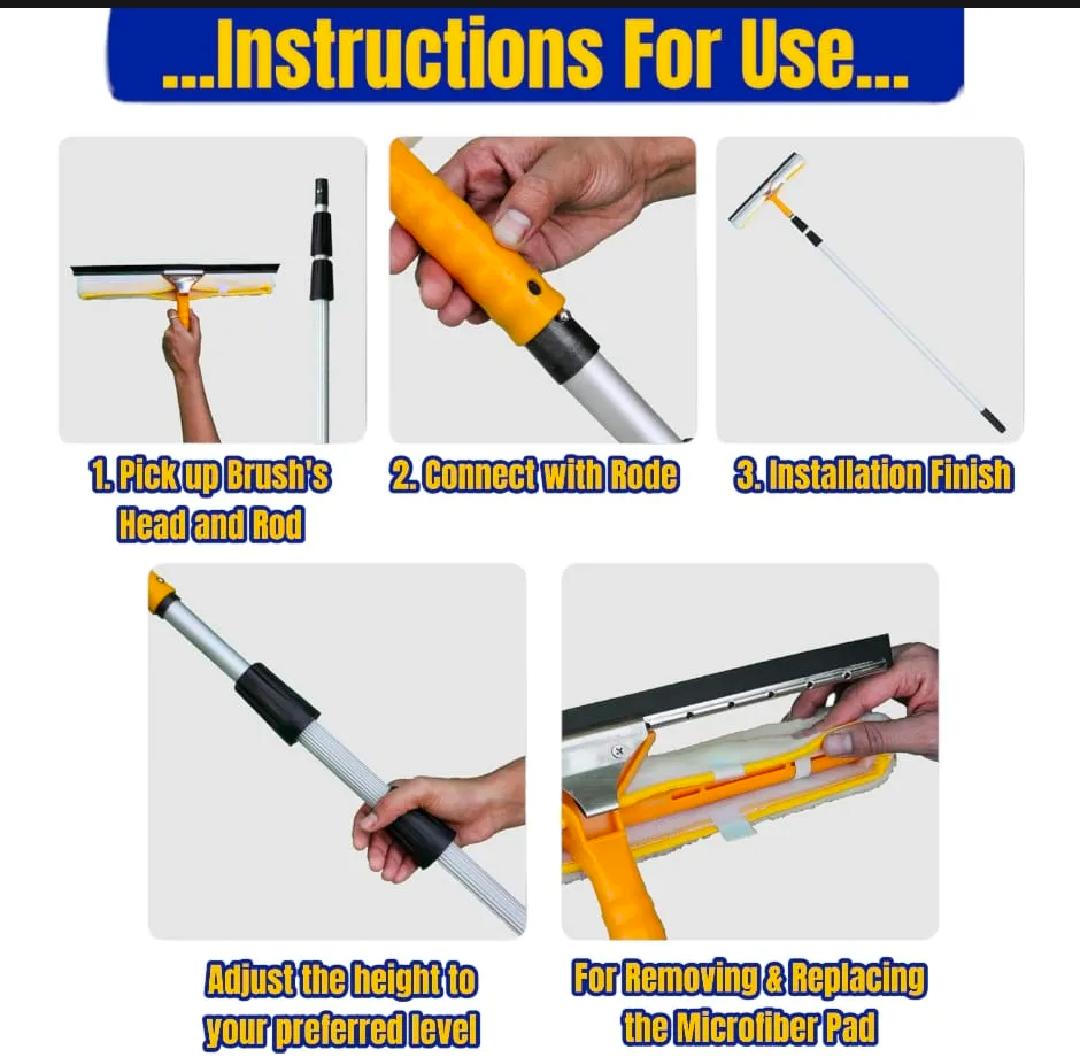 ...Instructions For Use...

1. Pick up Brush's Head and Rod

2. Connect with Rode

3. Installation Finish

Adjust the height to your preferred level

For Removing & Replacing the Microfiber Pad